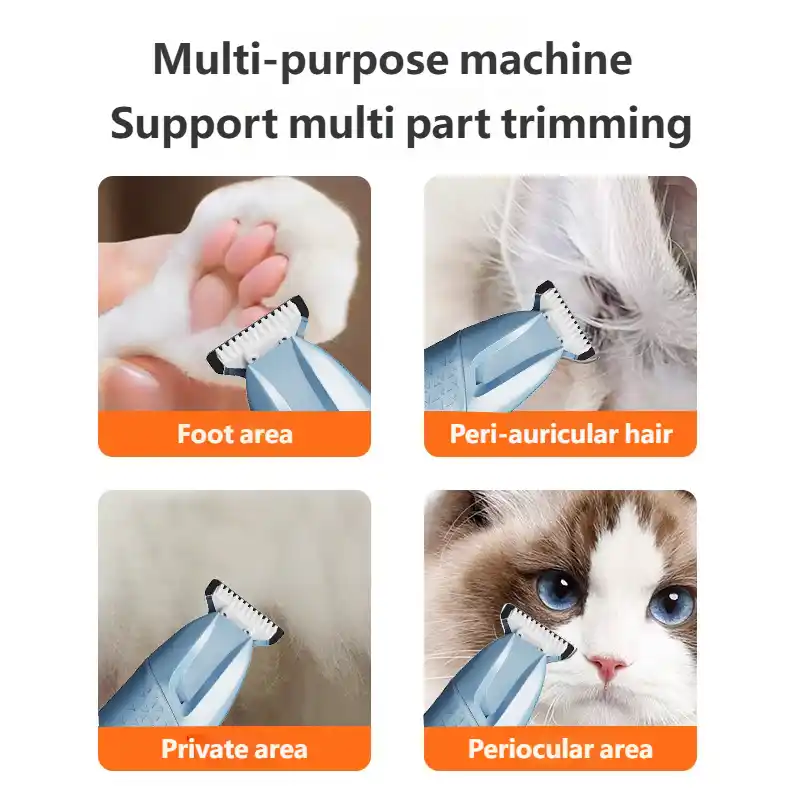 Multi-purpose machine
Support multi part trimming

Foot area

Peri-auricular hair

Private area

Periocular area