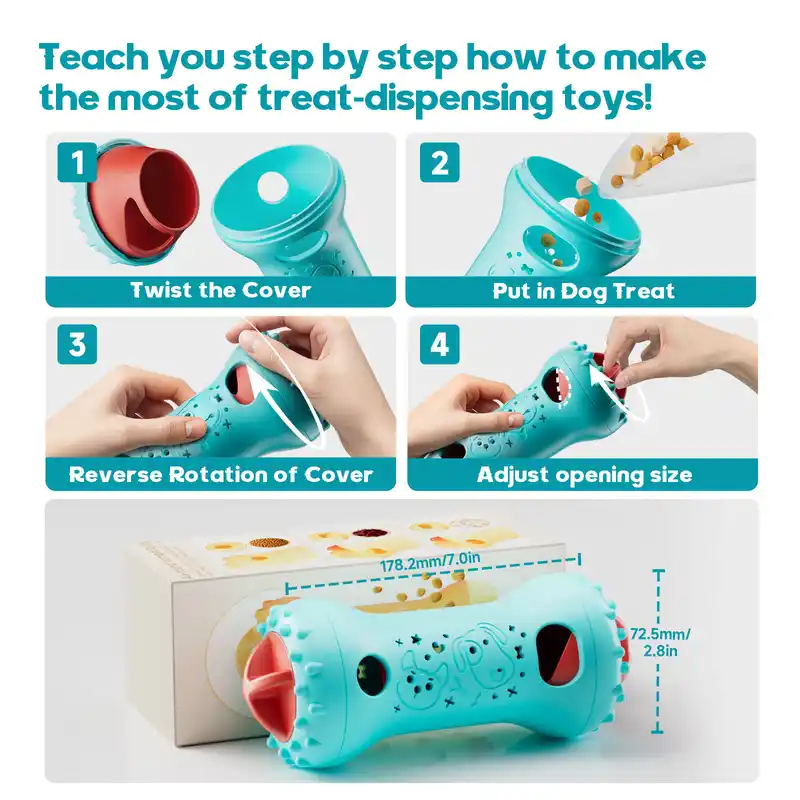 Teach you step by step how to make the most of treat-dispensing toys!

1
Twist the Cover

2
Put in Dog Treat

3
Reverse Rotation of Cover

4
Adjust opening size

178.2mm/7.0in

72.5mm/ 2.8in